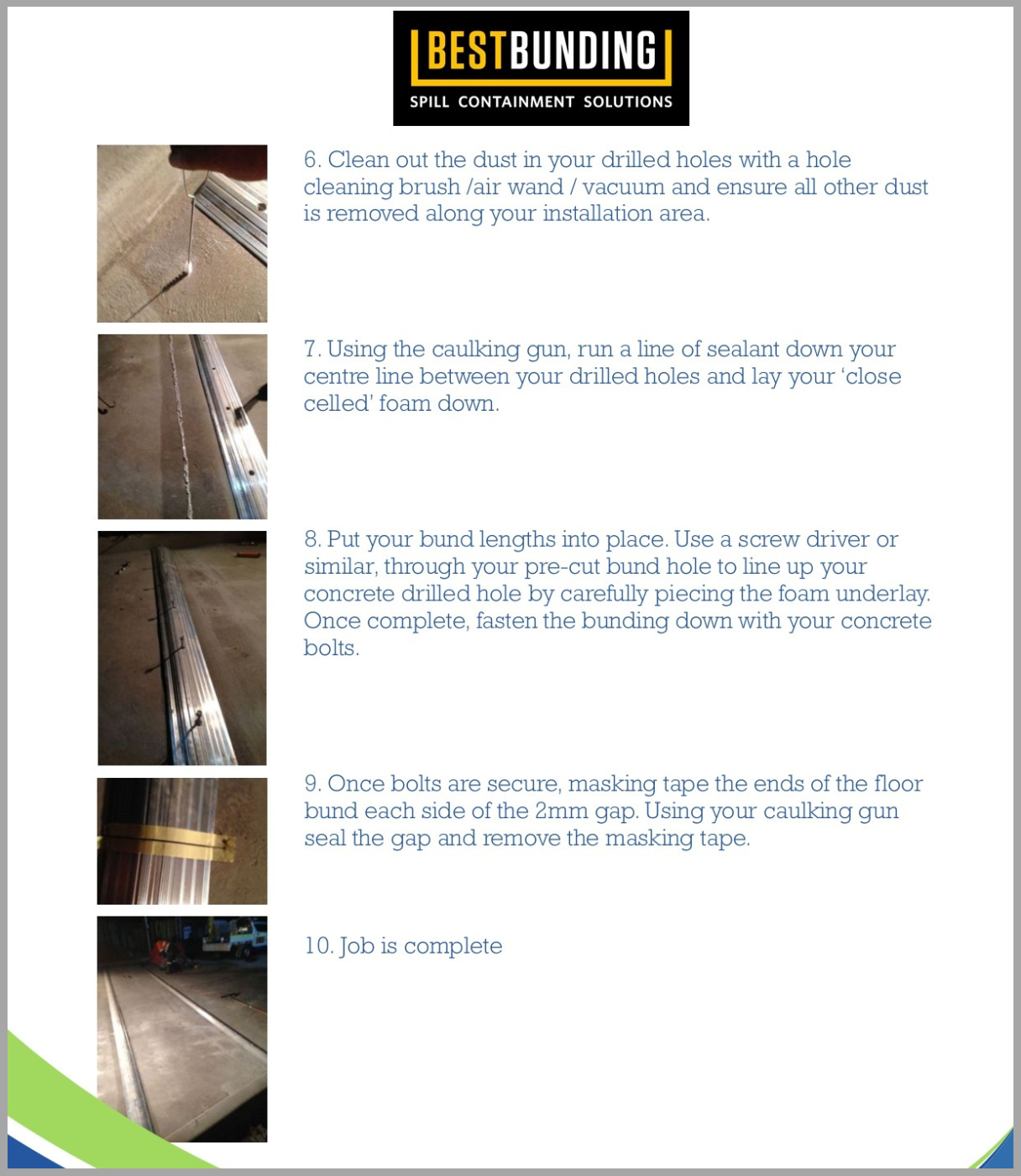 BESTBUNDING
SPILL CONTAINMENT SOLUTIONS

6. Clean out the dust in your drilled holes with a hole cleaning brush /air wand / vacuum and ensure all other dust is removed along your installation area.

7. Using the caulking gun, run a line of sealant down your centre line between your drilled holes and lay your 'close celled' foam down.

8. Put your bund lengths into place. Use a screw driver or similar, through your pre-cut bund hole to line up your concrete drilled hole by carefully piecing the foam underlay. Once complete, fasten the bunding down with your concrete bolts.

9. Once bolts are secure, masking tape the ends of the floor bund each side of the 2mm gap. Using your caulking gun seal the gap and remove the masking tape.

10. Job is complete